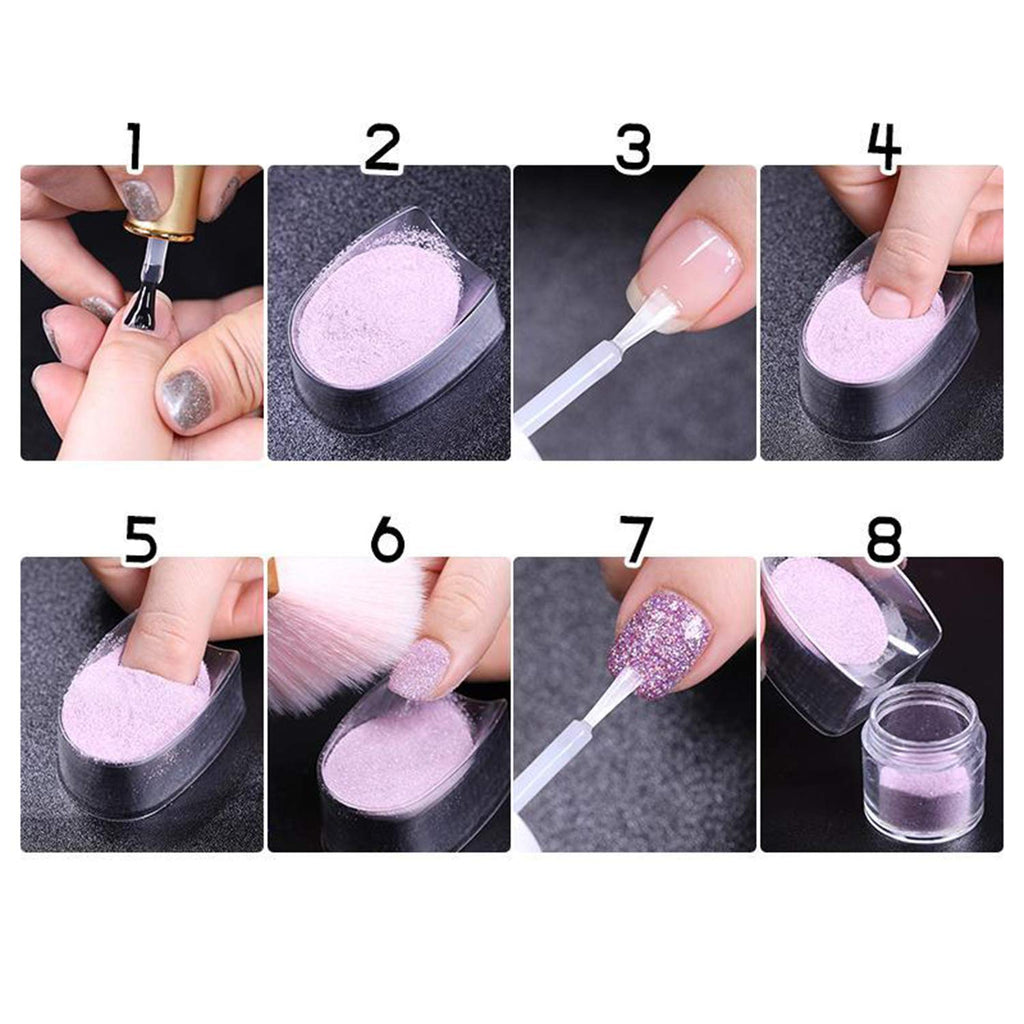 1 2 3 4

5 6 7 8